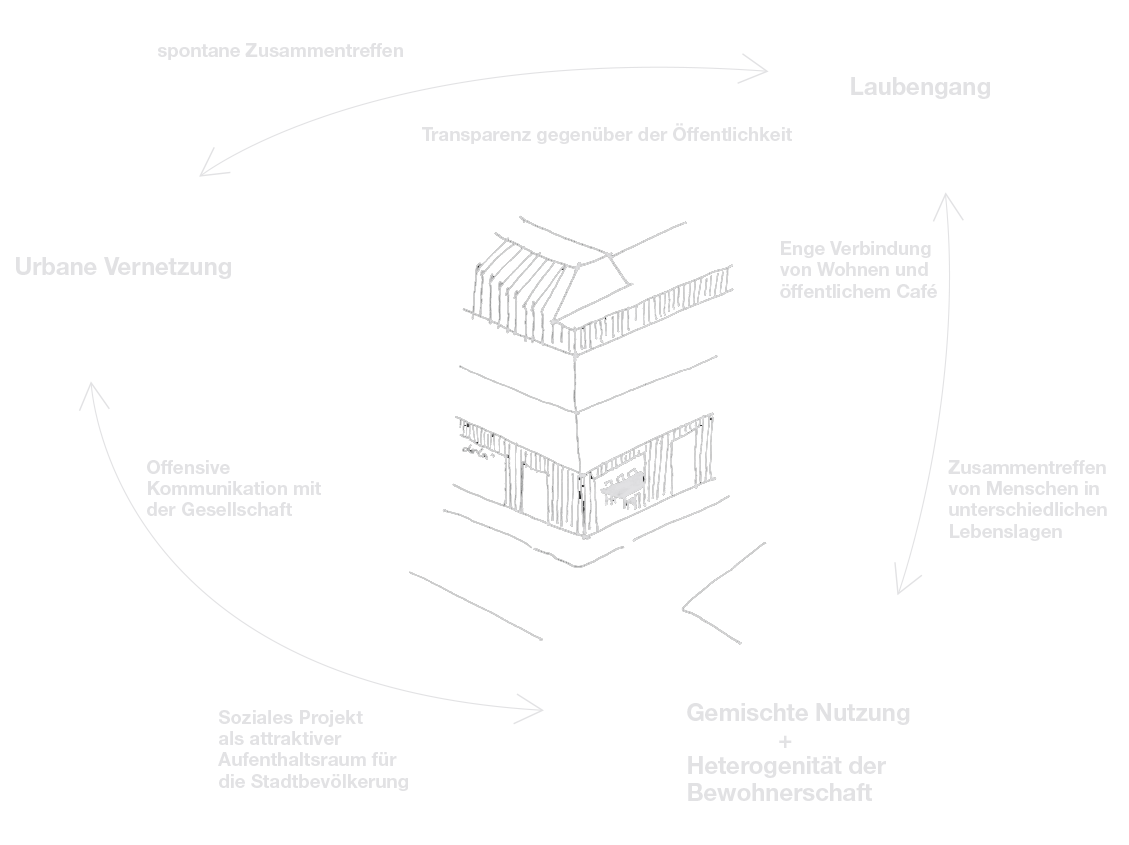 spontane Zusammentreffen

Laubengang

Transparenz gegenüber der Öffentlichkeit

Urbane Vernetzung

Enge Verbindung von Wohnen und öffentlichem Café

Offensive Kommunikation mit der Gesellschaft

Zusammentreffen von Menschen in unterschiedlichen Lebenslagen

Soziales Projekt als attraktiver Aufenthaltsraum für die Stadtbevölkerung

Gemischte Nutzung + Heterogenität der Bewohnerschaft